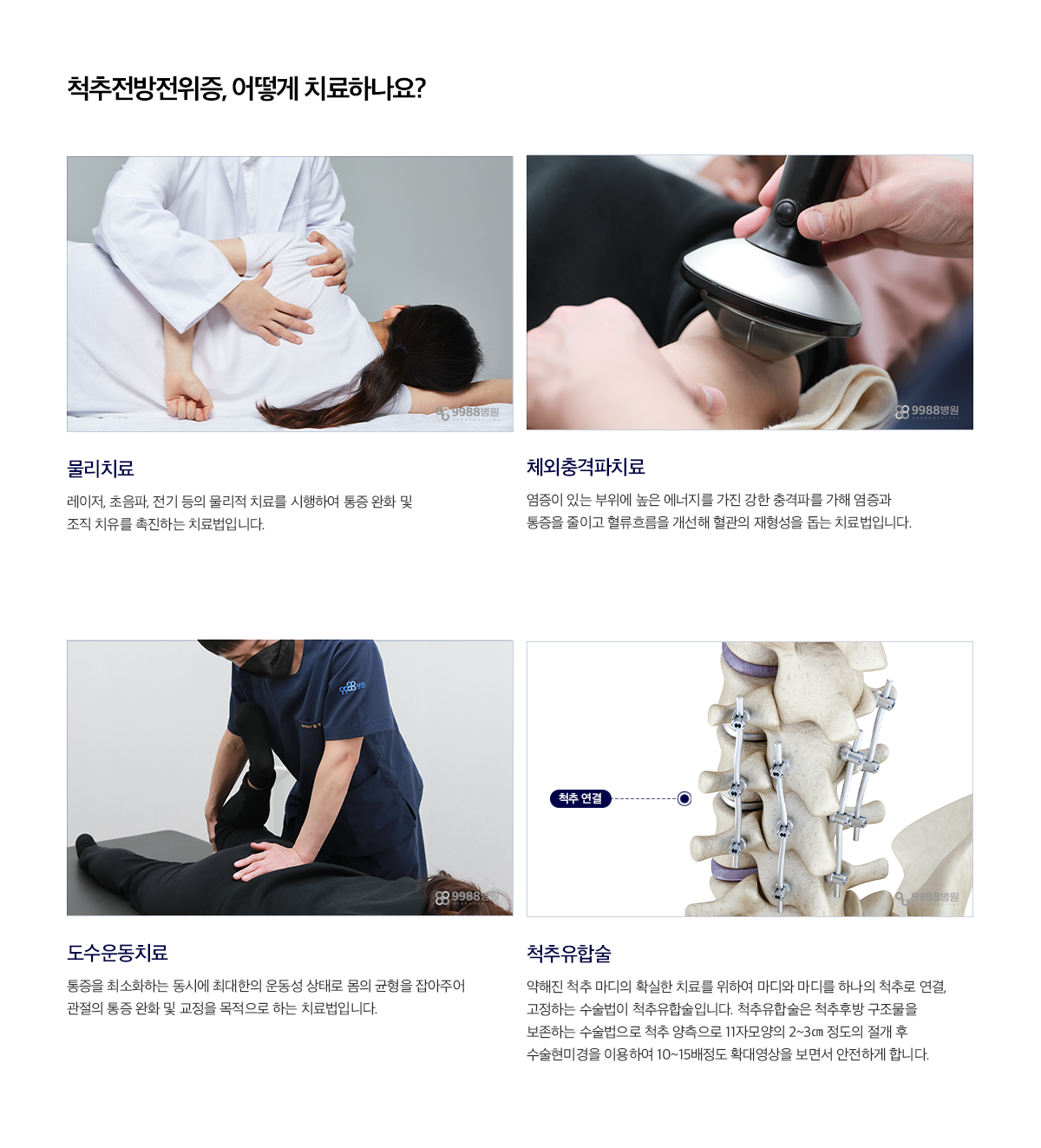 척추전방전위증, 어떻게 치료하나요?

9988병원

물리치료

레이저, 초음파, 전기 등의 물리적 치료를 시행하여 통증 완화 및 조직 치유를 촉진하는 치료법입니다.

9988병원

체외충격파치료

염증이 있는 부위에 높은 에너지를 가진 강한 충격파를 가해 염증과 통증을 줄이고 혈류흐름을 개선해 혈관의 재형성을 돕는 치료법입니다.

9988병원

9988병원

도수운동치료

통증을 최소화하는 동시에 최대한의 운동성 상태로 몸의 균형을 잡아주어 관절의 통증 완화 및 교정을 목적으로 하는 치료법입니다.

척추 연결

9988병원

척추유합술

약해진 척추 마디의 확실한 치료를 위하여 마디와 마디를 하나의 척추로 연결, 고정하는 수술법이 척추유합술입니다. 척추유합술은 척추후방 구조물을 보존하는 수술법으로 척추 양측으로 11자모양의 2~3㎝ 정도의 절개 후 수술현미경을 이용하여 10~15배정도 확대영상을 보면서 안전하게 합니다.