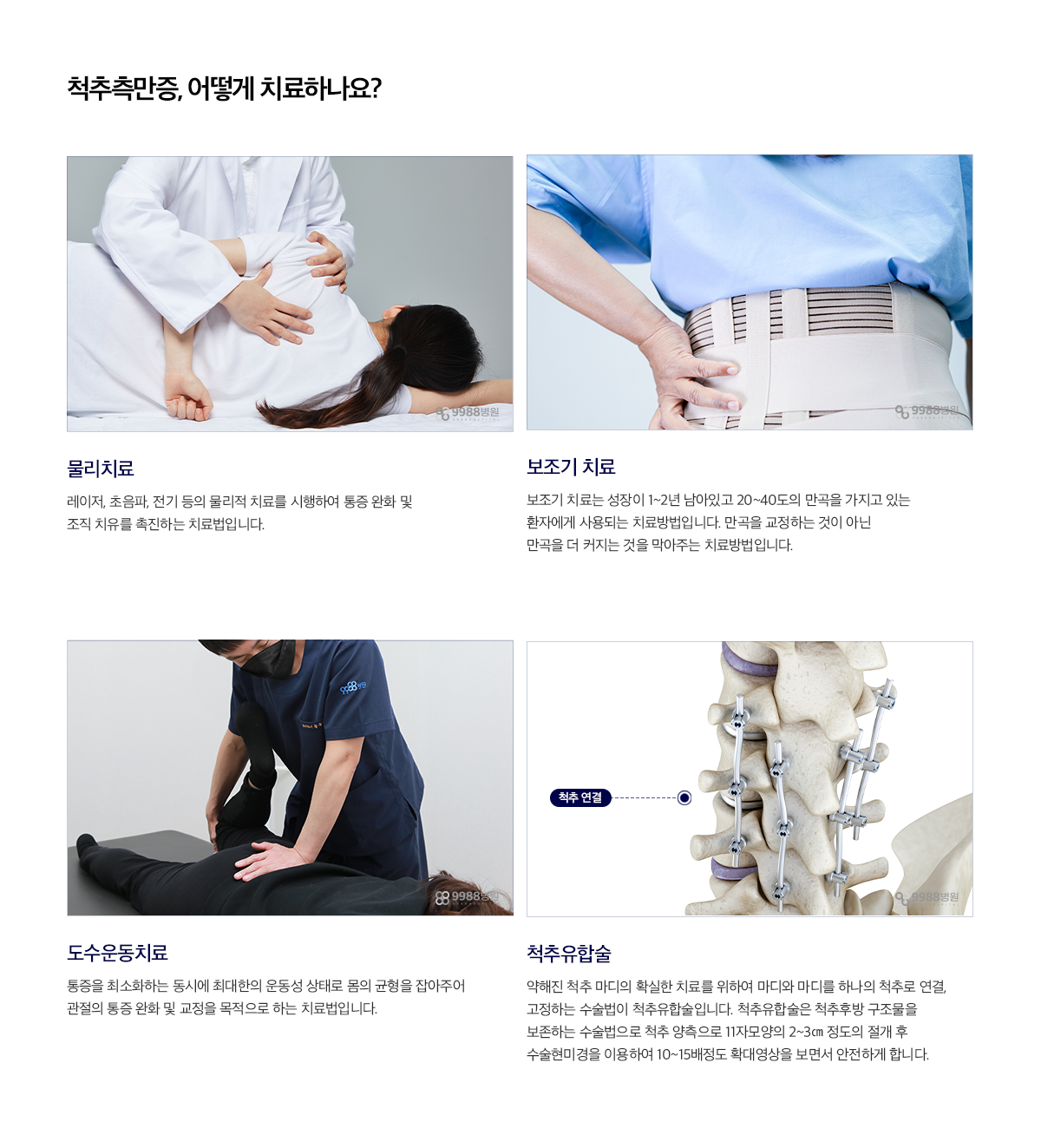 척추측만증, 어떻게 치료하나요?

9988병원

물리치료

레이저, 초음파, 전기 등의 물리적 치료를 시행하여 통증 완화 및 조직 치유를 촉진하는 치료법입니다.

9988병원

보조기 치료

보조기 치료는 성장이 1~2년 남아있고 20~40도의 만곡을 가지고 있는 환자에게 사용되는 치료방법입니다. 만곡을 교정하는 것이 아닌 만곡을 더 커지는 것을 막아주는 치료방법입니다.

9988병원

9988병원

도수운동치료

통증을 최소화하는 동시에 최대한의 운동성 상태로 몸의 균형을 잡아주어 관절의 통증 완화 및 교정을 목적으로 하는 치료법입니다.

척추 연결

9988병원

척추유합술

약해진 척추 마디의 확실한 치료를 위하여 마디와 마디를 하나의 척추로 연결, 고정하는 수술법이 척추유합술입니다. 척추유합술은 척추후방 구조물을 보존하는 수술법으로 척추 양측으로 11자모양의 2~3㎝ 정도의 절개 후 수술현미경을 이용하여 10~15배정도 확대영상을 보면서 안전하게 합니다.